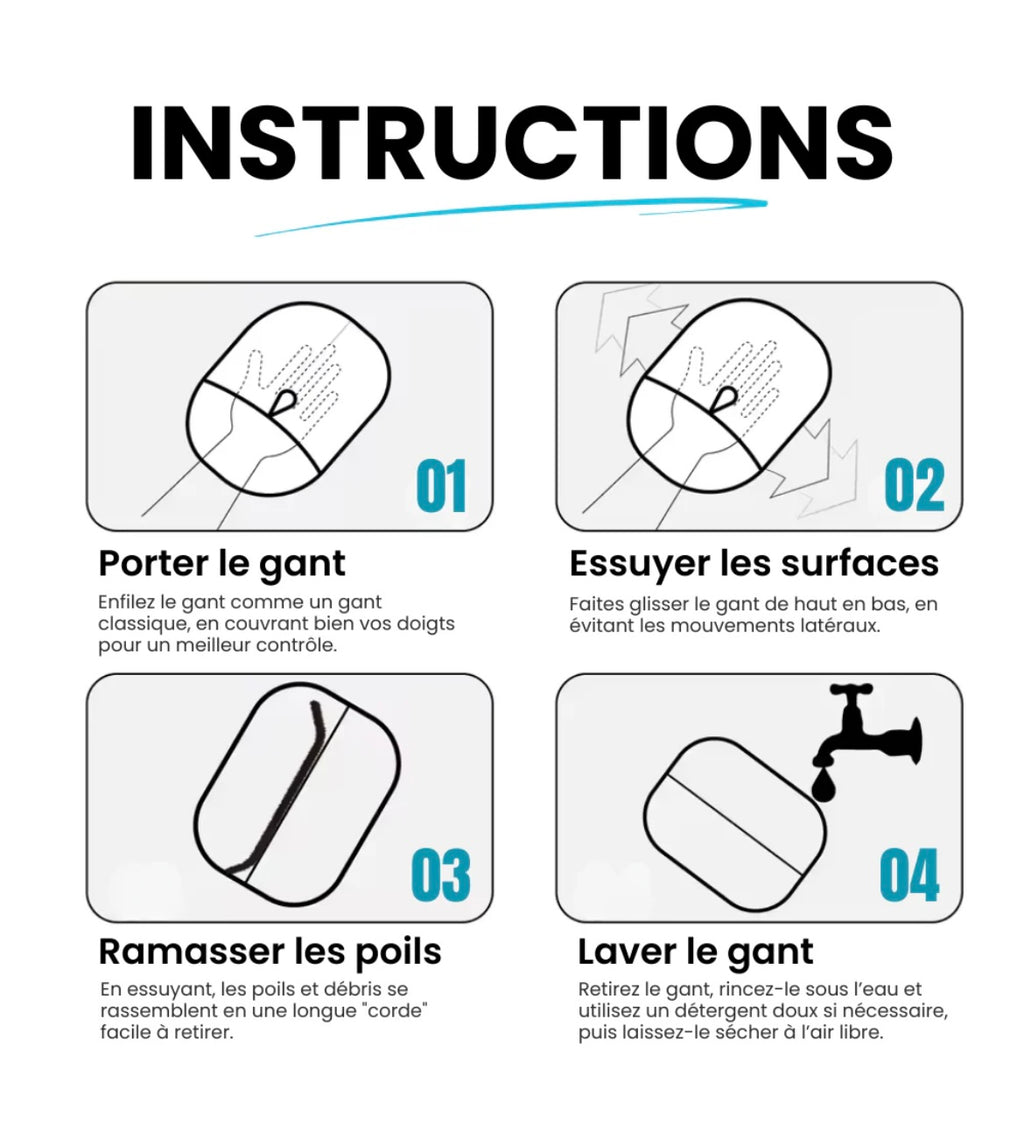 INSTRUCTIONS

01

Porter le gant

Enfilez le gant comme un gant classique, en couvrant bien vos doigts pour un meilleur contrôle.

02

Essuyer les surfaces

Faites glisser le gant de haut en bas, en évitant les mouvements latéraux.

03

Ramasser les poils

En essuyant, les poils et débris se rassemblent en une longue "corde" facile à retirer.

04

Laver le gant

Retirez le gant, rincez-le sous l'eau et utilisez un détergent doux si nécessaire, puis laissez-le sécher à l'air libre.