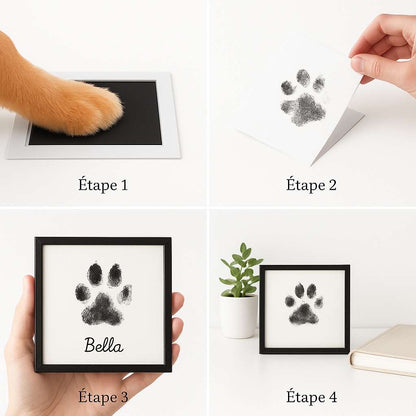 Étape 1

Étape 2

Bella

Étape 3

Étape 4